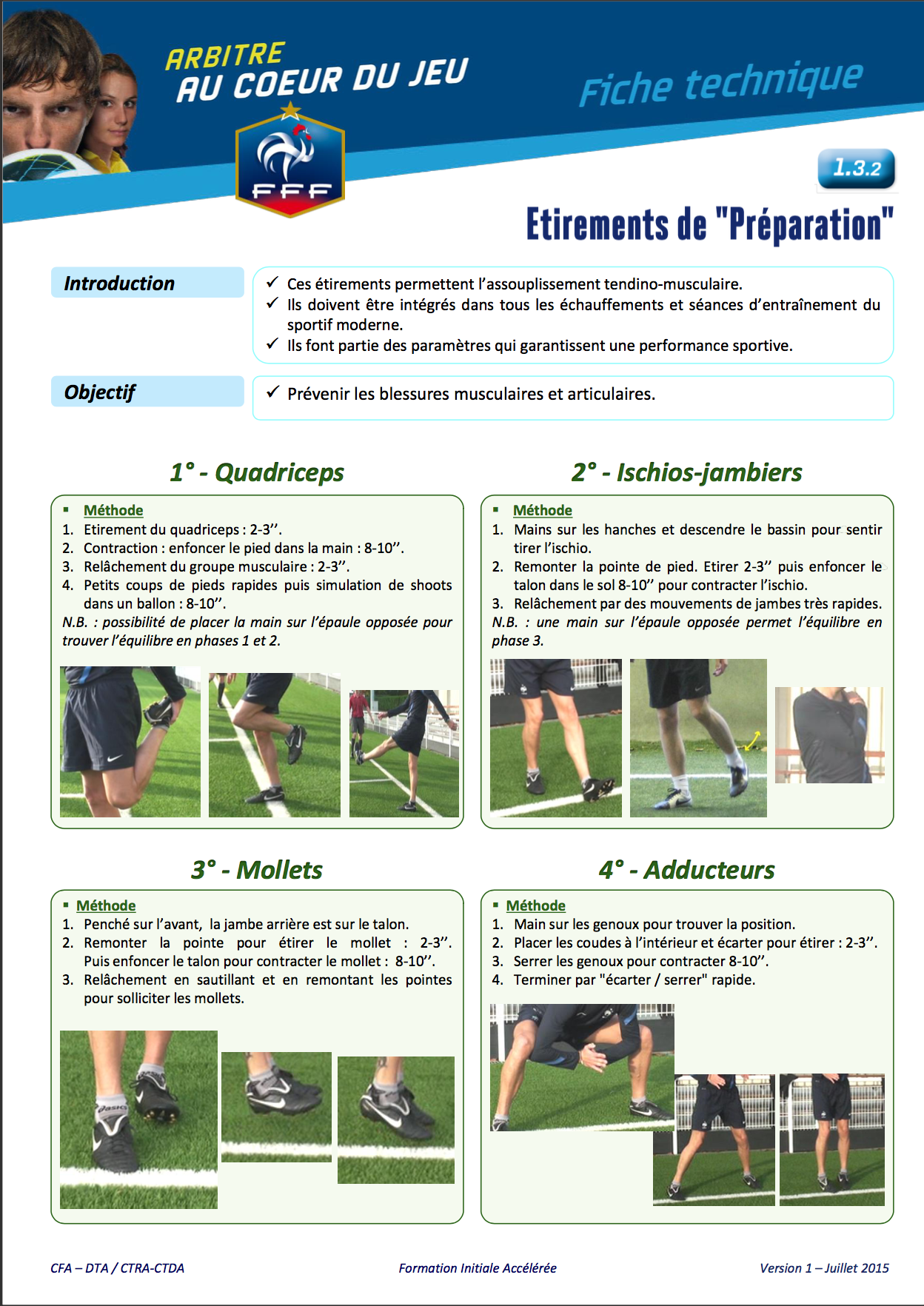 ARBITRE
AU COEUR DU JEU

FFF

Fiche technique

1.3.2

Etirements de "Préparation"

Introduction

✓ Ces étirements permettent l'assouplissement tendino-musculaire.
✓ Ils doivent être intégrés dans tous les échauffements et séances d'entraînement du sportif moderne.
✓ Ils font partie des paramètres qui garantissent une performance sportive.

Objectif

✓ Prévenir les blessures musculaires et articulaires.

1° - Quadriceps

▪ Méthode
1. Etirement du quadriceps : 2-3''.
2. Contraction : enfoncer le pied dans la main : 8-10''.
3. Relâchement du groupe musculaire : 2-3''.
4. Petits coups de pieds rapides puis simulation de shoots dans un ballon : 8-10''.
N.B. : possibilité de placer la main sur l'épaule opposée pour trouver l'équilibre en phases 1 et 2.

2° - Ischios-jambiers

▪ Méthode
1. Mains sur les hanches et descendre le bassin pour sentir tirer l'ischio.
2. Remonter la pointe de pied. Etirer 2-3'' puis enfoncer le talon dans le sol 8-10'' pour contracter l'ischio.
3. Relâchement par des mouvements de jambes très rapides.
N.B. : une main sur l'épaule opposée permet l'équilibre en phase 3.

3° - Mollets

▪ Méthode
1. Penché sur l'avant, la jambe arrière est sur le talon.
2. Remonter la pointe pour étirer le mollet : 2-3''. Puis enfoncer le talon pour contracter le mollet : 8-10''.
3. Relâchement en sautillant et en remontant les pointes pour solliciter les mollets.

4° - Adducteurs

▪ Méthode
1. Main sur les genoux pour trouver la position.
2. Placer les coudes à l'intérieur et écarter pour étirer : 2-3''.
3. Serrer les genoux pour contracter 8-10''.
4. Terminer par "écarter / serrer" rapide.

CFA – DTA / CTRA-CTDA
Formation Initiale Accélérée
Version 1 – Juillet 2015